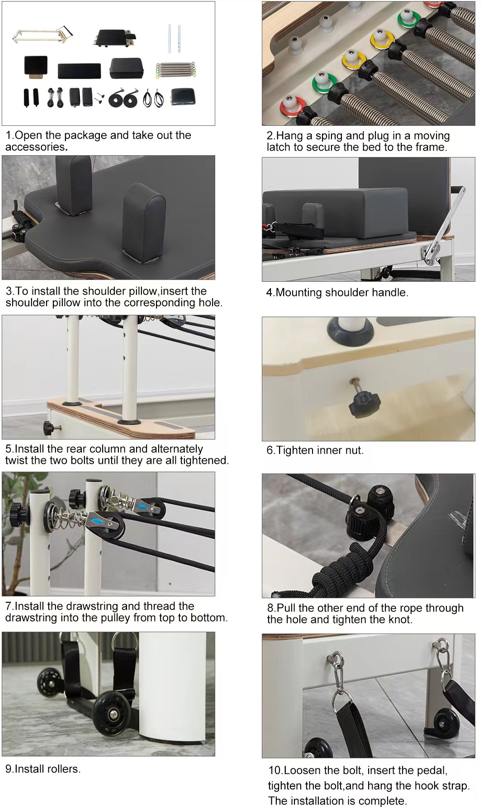 1.Open the package and take out the accessories.

2.Hang a sping and plug in a moving latch to secure the bed to the frame.

3.To install the shoulder pillow,insert the shoulder pillow into the corresponding hole.

4.Mounting shoulder handle.

5.Install the rear column and alternately twist the two bolts until they are all tightened.

6.Tighten inner nut.

7.Install the drawstring and thread the drawstring into the pulley from top to bottom.

8.Pull the other end of the rope through the hole and tighten the knot.

9.Install rollers.

10.Loosen the bolt, insert the pedal, tighten the bolt,and hang the hook strap. The installation is complete.