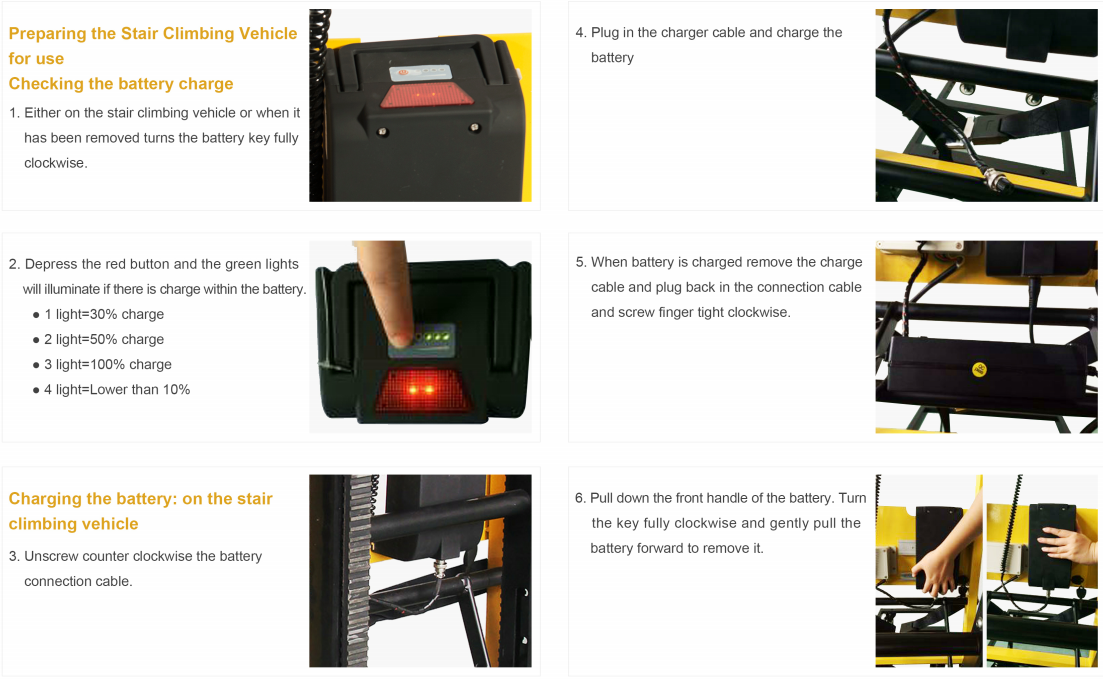 Preparing the Stair Climbing Vehicle for use
Checking the battery charge

1. Either on the stair climbing vehicle or when it has been removed turns the battery key fully clockwise.

2. Depress the red button and the green lights will illuminate if there is charge within the battery.
● 1 light=30% charge
● 2 light=50% charge
● 3 light=100% charge
● 4 light=Lower than 10%

Charging the battery: on the stair climbing vehicle

3. Unscrew counter clockwise the battery connection cable.

4. Plug in the charger cable and charge the battery

5. When battery is charged remove the charge cable and plug back in the connection cable and screw finger tight clockwise.

6. Pull down the front handle of the battery. Turn the key fully clockwise and gently pull the battery forward to remove it.